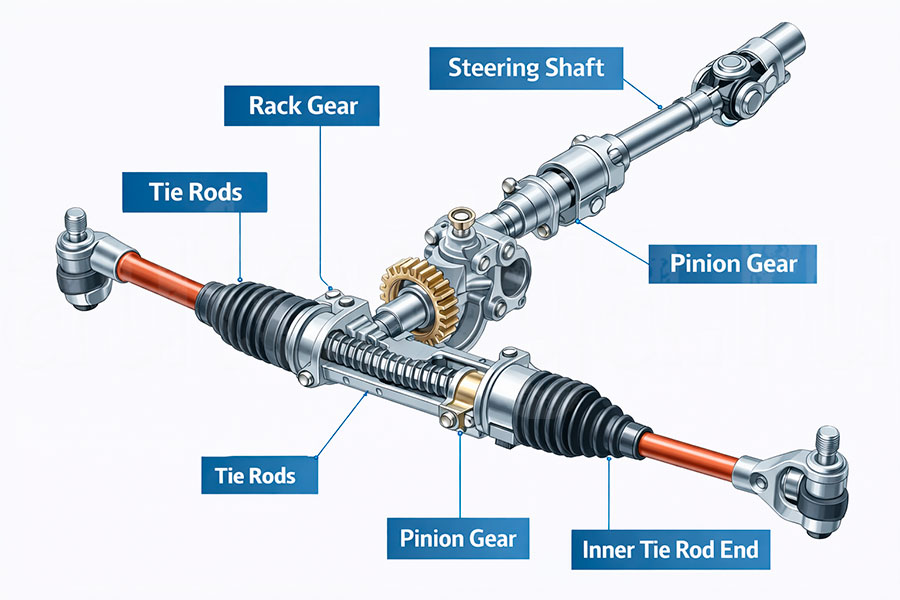 Steering Shaft

Rack Gear

Tie Rods

Pinion Gear

Tie Rods

Pinion Gear

Inner Tie Rod End